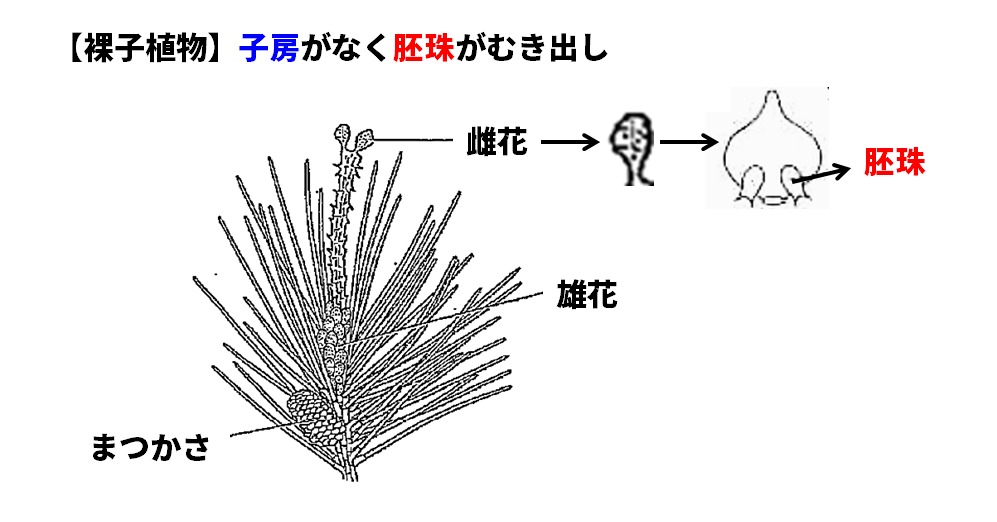 【裸子植物】子房がなく胚珠がむき出し

雌花

胚珠

雄花

まつかさ