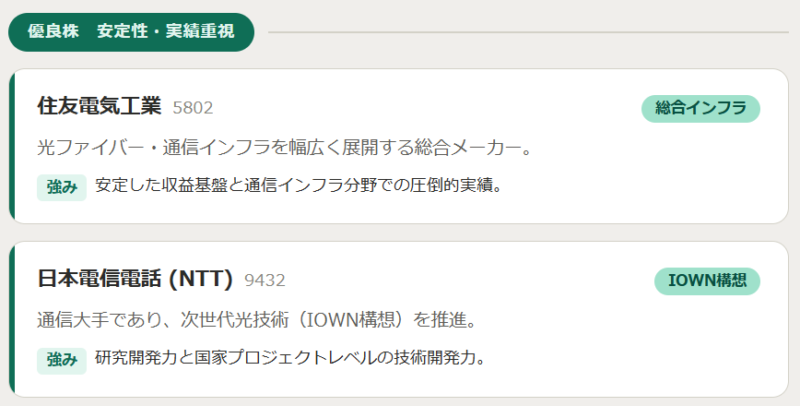 優良株　安定性・実績重視

住友電気工業 5802

総合インフラ

光ファイバー・通信インフラを幅広く展開する総合メーカー。

強み 安定した収益基盤と通信インフラ分野での圧倒的実績。

日本電信電話 (NTT) 9432

IOWN構想

通信大手であり、次世代光技術（IOWN構想）を推進。

強み 研究開発力と国家プロジェクトレベルの技術開発力。