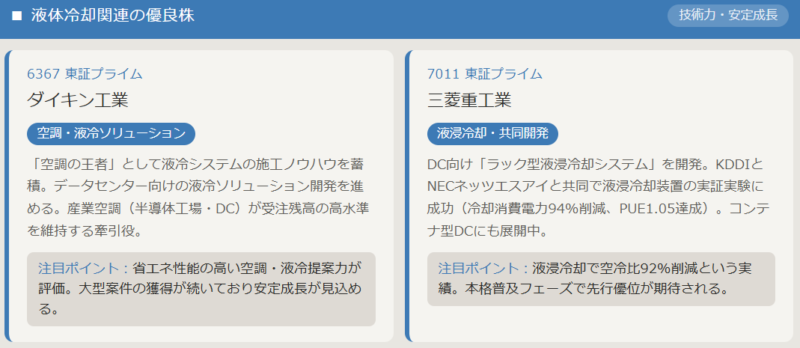 ■ 液体冷却関連の優良株

技術力・安定成長

6367 東証プライム

ダイキン工業

空調・液冷ソリューション

「空調の王者」として液冷システムの施工ノウハウを蓄積。データセンター向けの液冷ソリューション開発を進める。産業空調（半導体工場・DC）が受注残高の高水準を維持する牽引役。

注目ポイント：省エネ性能の高い空調・液冷提案力が評価。大型案件の獲得が続いており安定成長が見込める。

7011 東証プライム

三菱重工業

液浸冷却・共同開発

DC向け「ラック型液浸冷却システム」を開発。KDDIとNECネッツエスアイと共同で液浸冷却装置の実証実験に成功（冷却消費電力94%削減、PUE1.05達成）。コンテナ型DCにも展開中。

注目ポイント：液浸冷却で空冷比92%削減という実績。本格普及フェーズで先行優位が期待される。